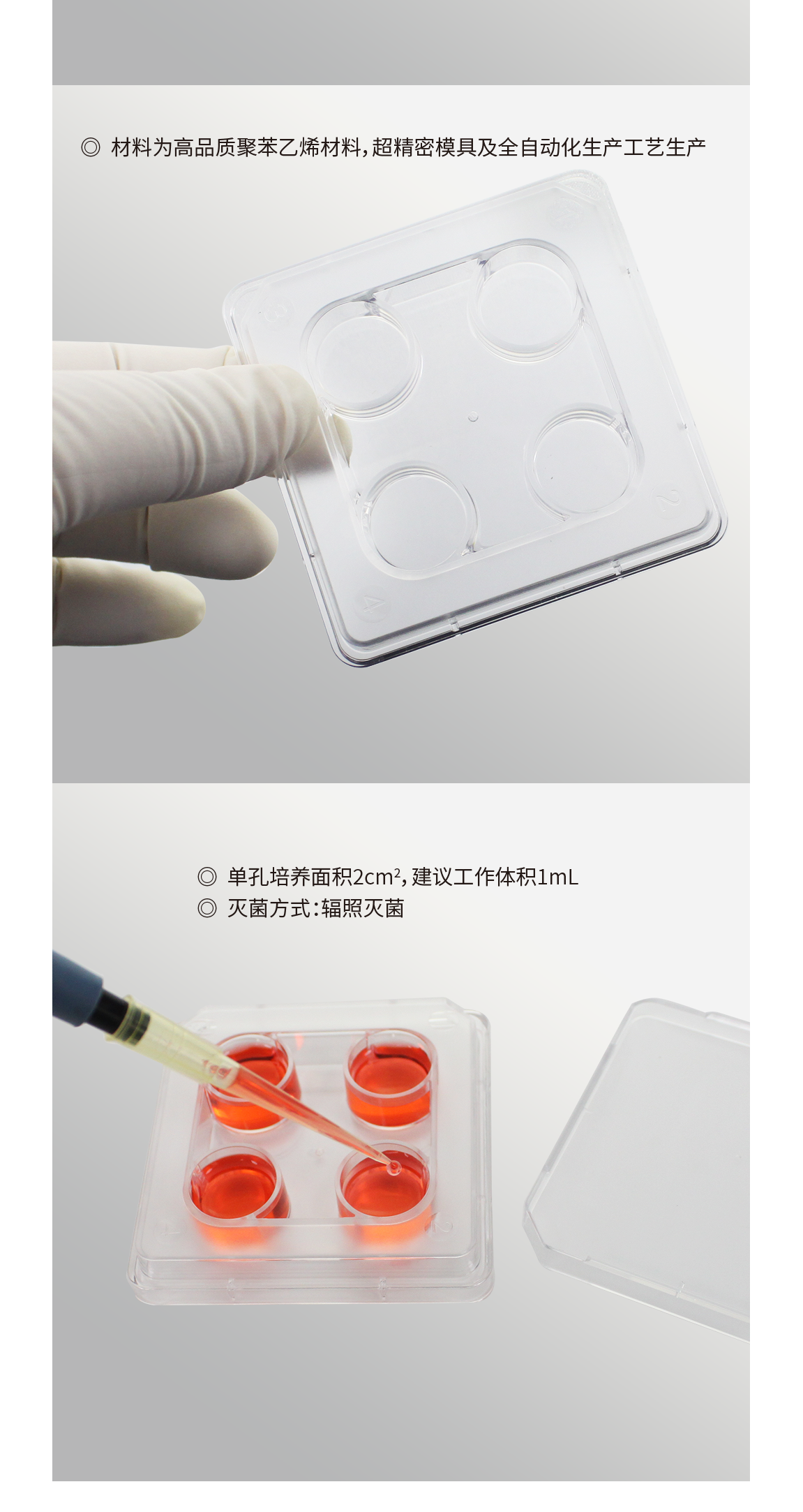 ◎ 材料为高品质聚苯乙烯材料，超精密模具及全自动化生产工艺生产

3

2

4

◎ 单孔培养面积2cm²，建议工作体积1mL
◎ 灭菌方式：辐照灭菌